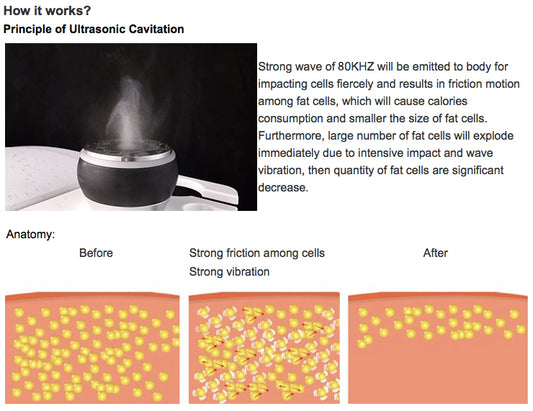 How it works?

Principle of Ultrasonic Cavitation

Strong wave of 80KHZ will be emitted to body for impacting cells fiercely and results in friction motion among fat cells, which will cause calories consumption and smaller the size of fat cells. Furthermore, large number of fat cells will explode immediately due to intensive impact and wave vibration, then quantity of fat cells are significant decrease.

Anatomy:

Before

Strong friction among cells
Strong vibration

After