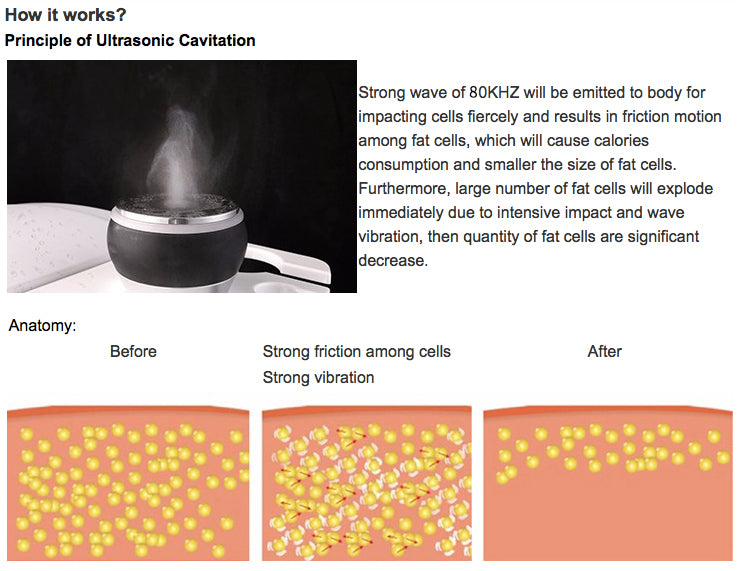 How it works?

Principle of Ultrasonic Cavitation

Strong wave of 80KHZ will be emitted to body for impacting cells fiercely and results in friction motion among fat cells, which will cause calories consumption and smaller the size of fat cells. Furthermore, large number of fat cells will explode immediately due to intensive impact and wave vibration, then quantity of fat cells are significant decrease.

Anatomy:

Before

Strong friction among cells
Strong vibration

After