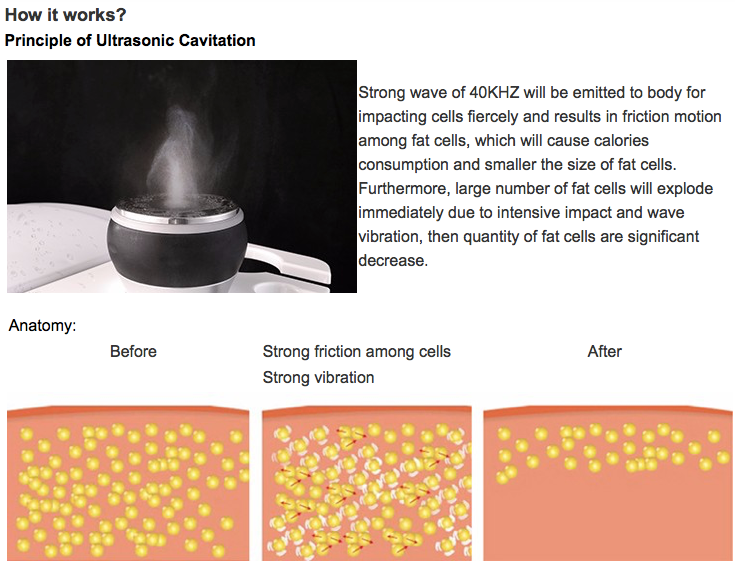 How it works?
Principle of Ultrasonic Cavitation

Strong wave of 40KHZ will be emitted to body for impacting cells fiercely and results in friction motion among fat cells, which will cause calories consumption and smaller the size of fat cells. Furthermore, large number of fat cells will explode immediately due to intensive impact and wave vibration, then quantity of fat cells are significant decrease.

Anatomy:

Before

Strong friction among cells
Strong vibration

After