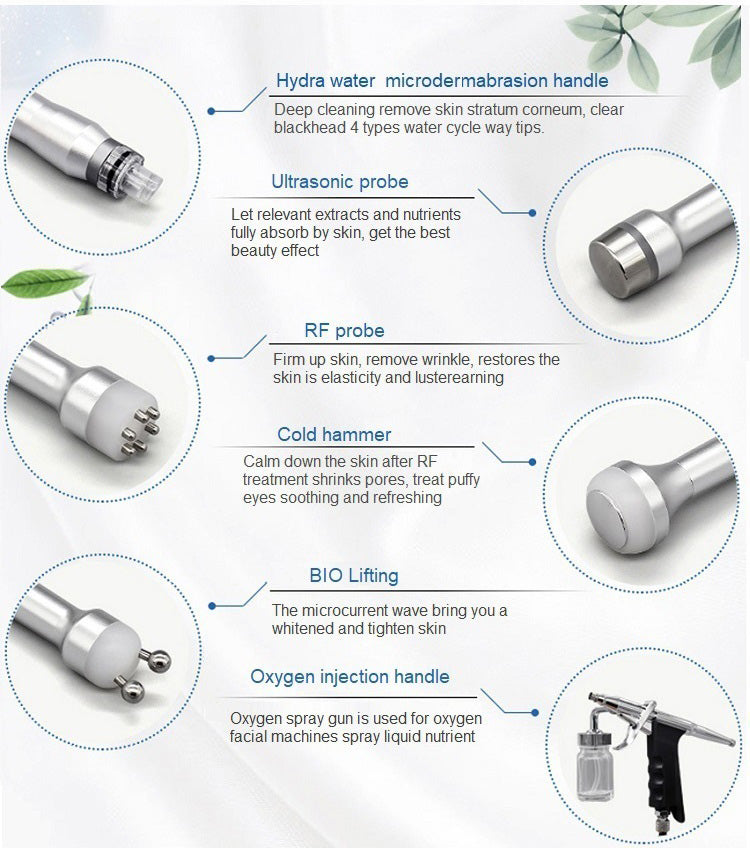 Hydra water  microdermabrasion handle

Deep cleaning remove skin stratum corneum, clear blackhead 4 types water cycle way tips.

Ultrasonic probe

Let relevant extracts and nutrients fully absorb by skin, get the best beauty effect

RF probe

Firm up skin, remove wrinkle, restores the skin is elasticity and lusterearning

Cold hammer

Calm down the skin after RF treatment shrinks pores, treat puffy eyes soothing and refreshing

BIO Lifting

The microcurrent wave bring you a whitened and tighten skin

Oxygen injection handle

Oxygen spray gun is used for oxygen facial machines spray liquid nutrient