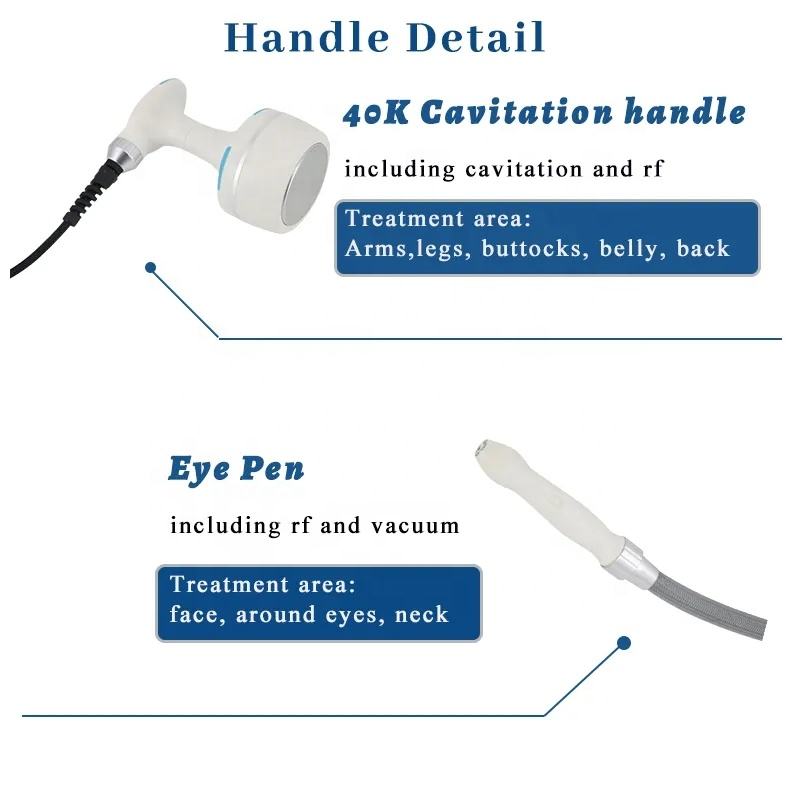 Handle Detail

40K Cavitation handle

including cavitation and rf

Treatment area:
Arms,legs, buttocks, belly, back

Eye Pen

including rf and vacuum

Treatment area:
face, around eyes, neck