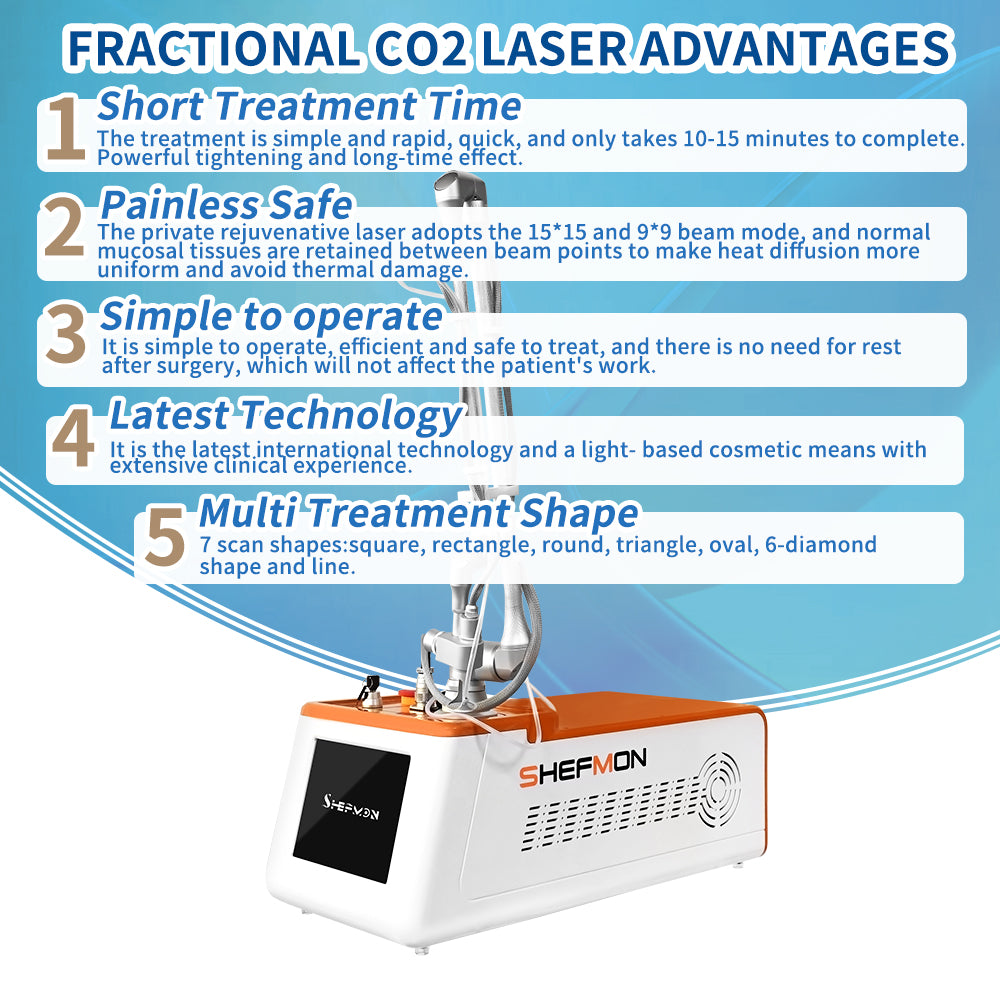 FRACTIONAL CO2 LASER ADVANTAGES

1 Short Treatment Time
The treatment is simple and rapid, quick, and only takes 10-15 minutes to complete. Powerful tightening and long-time effect.

2 Painless Safe
The private rejuvenative laser adopts the 15*15 and 9*9 beam mode, and normal mucosal tissues are retained between beam points to make heat diffusion more uniform and avoid thermal damage.

3 Simple to operate
It is simple to operate, efficient and safe to treat, and there is no need for rest after surgery, which will not affect the patient's work.

4 Latest Technology
It is the latest international technology and a light- based cosmetic means with extensive clinical experience.

5 Multi Treatment Shape
7 scan shapes:square, rectangle, round, triangle, oval, 6-diamond shape and line.

SHEFMON

SHEFMON