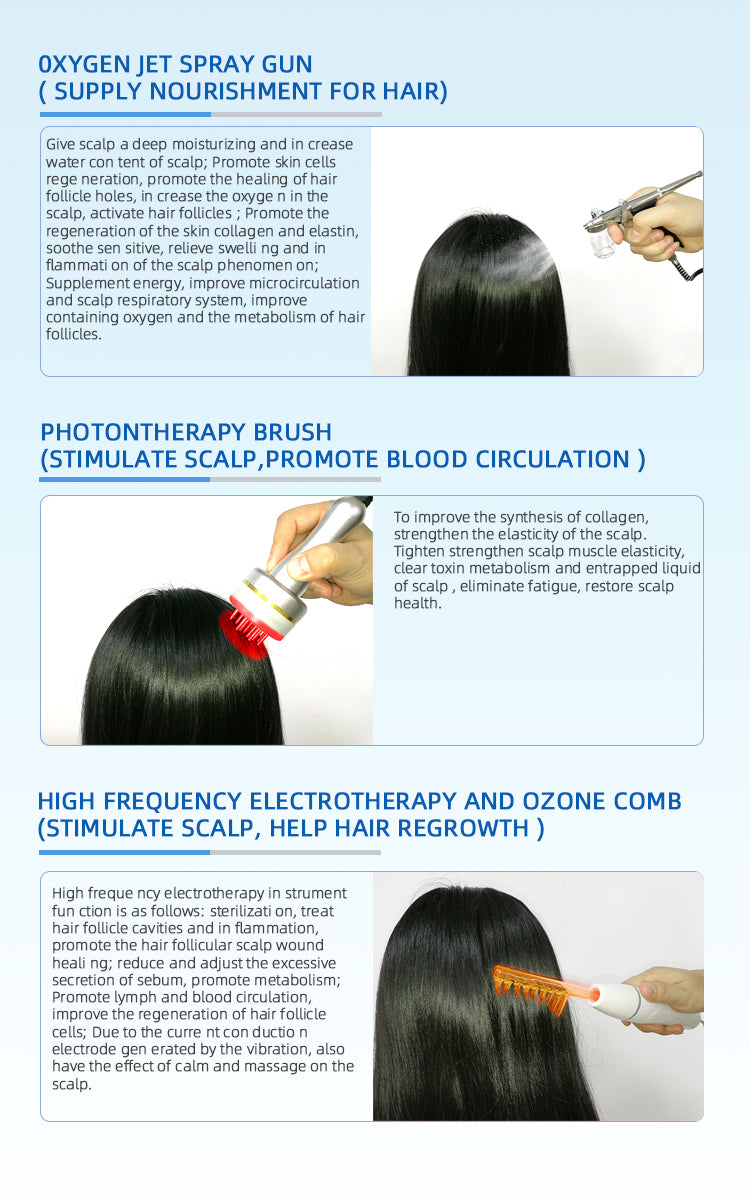 0XYGEN JET SPRAY GUN
( SUPPLY NOURISHMENT FOR HAIR)

Give scalp a deep moisturizing and in crease water con tent of scalp; Promote skin cells rege neration, promote the healing of hair follicle holes, in crease the oxyge n in the scalp, activate hair follicles ; Promote the regeneration of the skin collagen and elastin, soothe sen sitive, relieve swelli ng and in flammati on of the scalp phenomen on; Supplement energy, improve microcirculation and scalp respiratory system, improve containing oxygen and the metabolism of hair follicles.

PHOTONTHERAPY BRUSH
(STIMULATE SCALP,PROMOTE BLOOD CIRCULATION )

To improve the synthesis of collagen, strengthen the elasticity of the scalp. Tighten strengthen scalp muscle elasticity, clear toxin metabolism and entrapped liquid of scalp , eliminate fatigue, restore scalp health.

HIGH FREQUENCY ELECTROTHERAPY AND OZONE COMB
(STIMULATE SCALP, HELP HAIR REGROWTH )

High freque ncy electrotherapy in strument fun ction is as follows: sterilizati on, treat hair follicle cavities and in flammation, promote the hair follicular scalp wound heali ng; reduce and adjust the excessive secretion of sebum, promote metabolism; Promote lymph and blood circulation, improve the regeneration of hair follicle cells; Due to the curre nt con ductio n electrode gen erated by the vibration, also have the effect of calm and massage on the scalp.