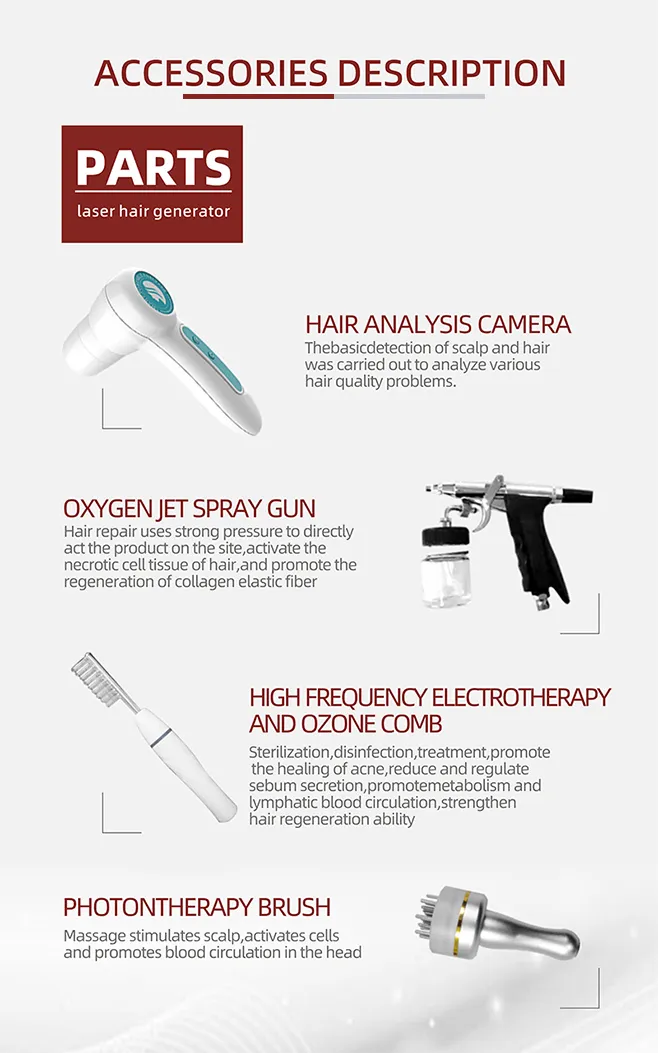 ACCESSORIES DESCRIPTION

PARTS
laser hair generator

HAIR ANALYSIS CAMERA
Thebasicdetection of scalp and hair was carried out to analyze various hair quality problems.

OXYGEN JET SPRAY GUN
Hair repair uses strong pressure to directly act the product on the site,activate the necrotic cell tissue of hair,and promote the regeneration of collagen elastic fiber

HIGH FREQUENCY ELECTROTHERAPY AND OZONE COMB
Sterilization,disinfection,treatment,promote the healing of acne,reduce and regulate sebum secretion,promotemetabolism and lymphatic blood circulation,strengthen hair regeneration ability

PHOTONTHERAPY BRUSH
Massage stimulates scalp,activates cells and promotes blood circulation in the head