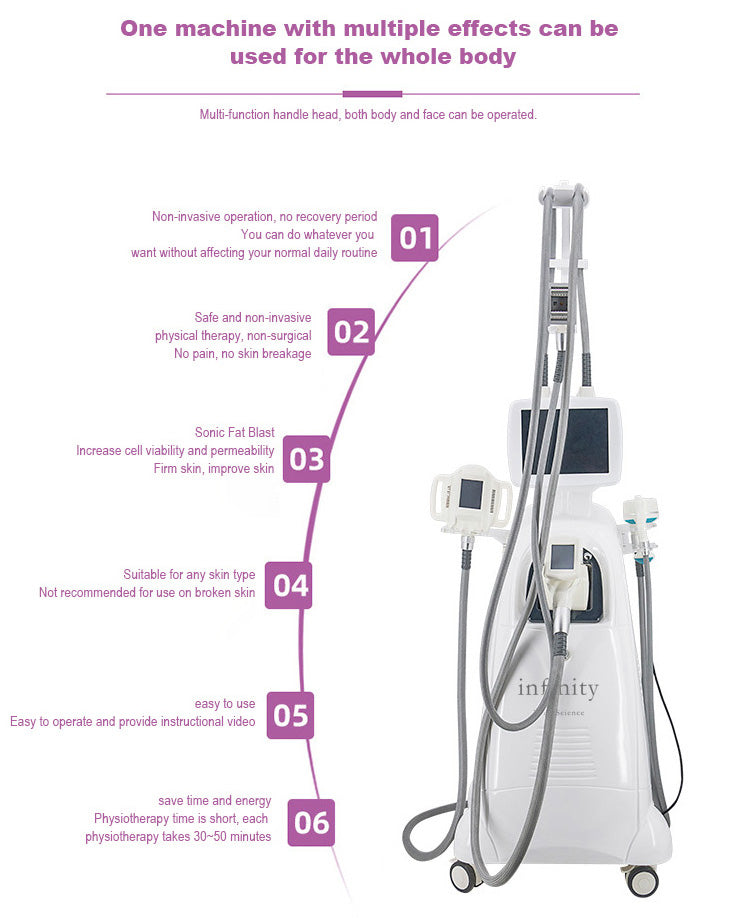 One machine with multiple effects can be used for the whole body

Multi-function handle head, both body and face can be operated.

Non-invasive operation, no recovery period
You can do whatever you
want without affecting your normal daily routine
01

Safe and non-invasive
physical therapy, non-surgical
No pain, no skin breakage
02

Sonic Fat Blast
Increase cell viability and permeability
Firm skin, improve skin
03

Suitable for any skin type
Not recommended for use on broken skin
04

easy to use
Easy to operate and provide instructional video
05

save time and energy
Physiotherapy time is short, each
physiotherapy takes 30~50 minutes
06

infinity
Science