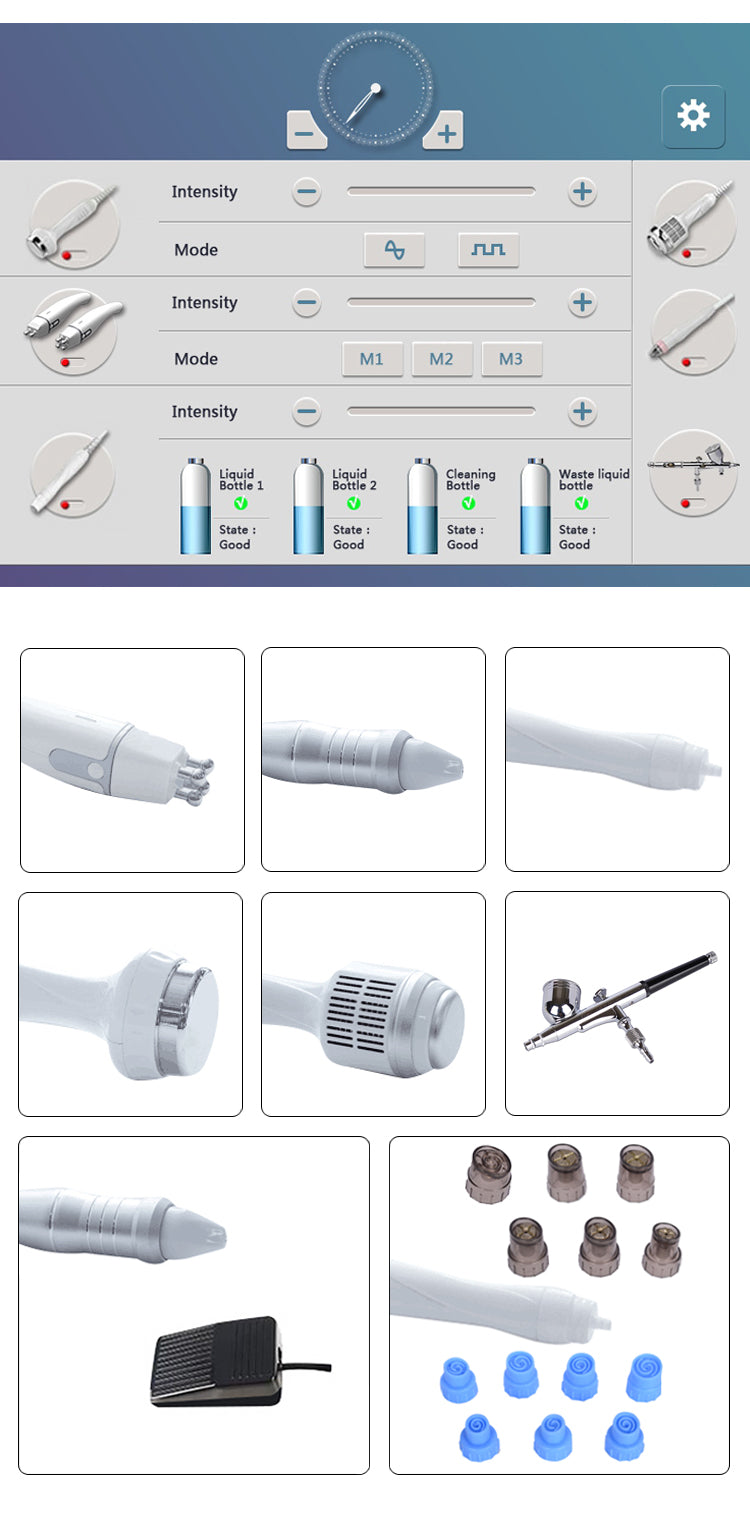 Intensity

Mode

Intensity

Mode

M1 M2 M3

Intensity

Liquid Bottle 1
State : Good

Liquid Bottle 2
State : Good

Cleaning Bottle
State : Good

Waste liquid bottle
State : Good