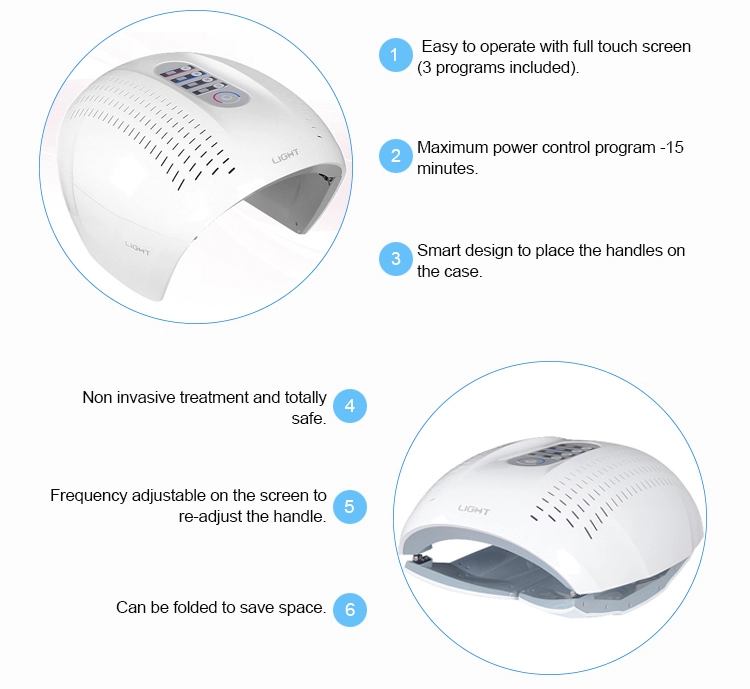 LIGHT

LIGHT

1 Easy to operate with full touch screen (3 programs included).

2 Maximum power control program -15 minutes.

3 Smart design to place the handles on the case.

Non invasive treatment and totally safe. 4

Frequency adjustable on the screen to re-adjust the handle. 5

Can be folded to save space. 6

LIGHT