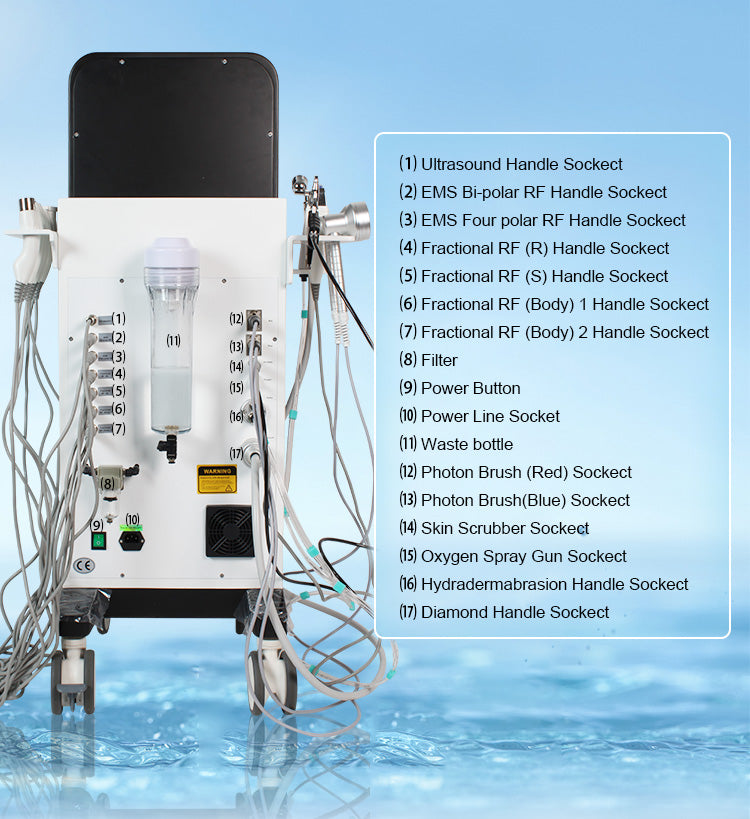 (1)
(2)
(3)
(4)
(5)
(6)
(7)
(8)
(9)
(10)
(11)
(12)
(13)
(14)
(15)
(16)
(17)
WARNING
CE

(1) Ultrasound Handle Sockect
(2) EMS Bi-polar RF Handle Sockect
(3) EMS Four polar RF Handle Sockect
(4) Fractional RF (R) Handle Sockect
(5) Fractional RF (S) Handle Sockect
(6) Fractional RF (Body) 1 Handle Sockect
(7) Fractional RF (Body) 2 Handle Sockect
(8) Filter
(9) Power Button
(10) Power Line Socket
(11) Waste bottle
(12) Photon Brush (Red) Sockect
(13) Photon Brush(Blue) Sockect
(14) Skin Scrubber Sockect
(15) Oxygen Spray Gun Sockect
(16) Hydradermabrasion Handle Sockect
(17) Diamond Handle Sockect