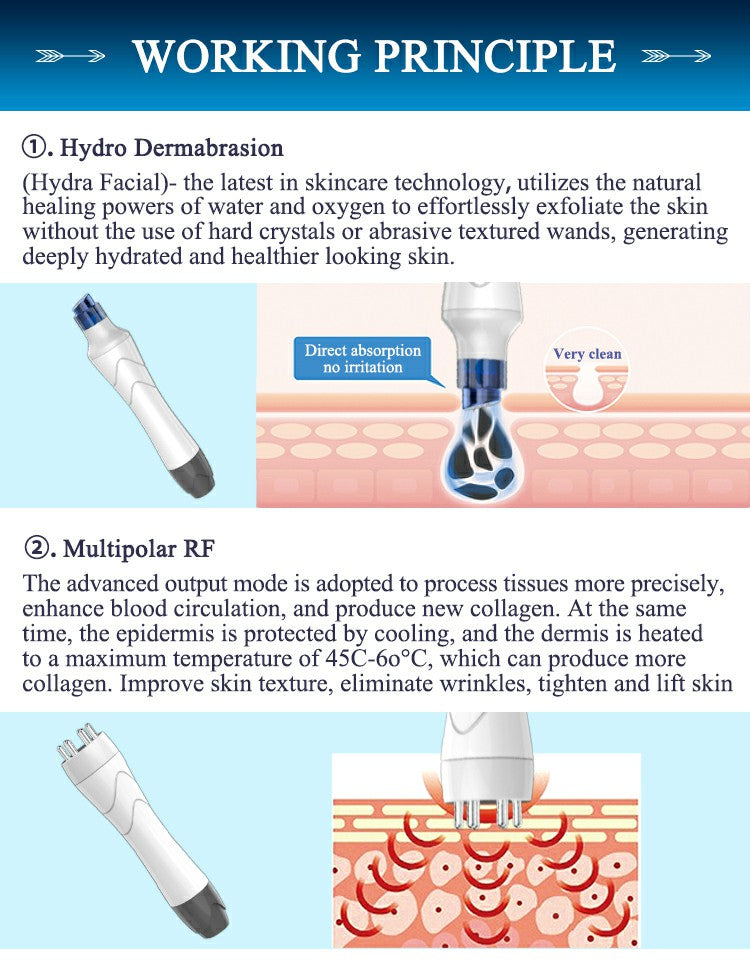 WORKING PRINCIPLE

①. Hydro Dermabrasion

(Hydra Facial)- the latest in skincare technology, utilizes the natural healing powers of water and oxygen to effortlessly exfoliate the skin without the use of hard crystals or abrasive textured wands, generating deeply hydrated and healthier looking skin.

Direct absorption no irritation

Very clean

②. Multipolar RF

The advanced output mode is adopted to process tissues more precisely, enhance blood circulation, and produce new collagen. At the same time, the epidermis is protected by cooling, and the dermis is heated to a maximum temperature of 45C-6o°C, which can produce more collagen. Improve skin texture, eliminate wrinkles, tighten and lift skin